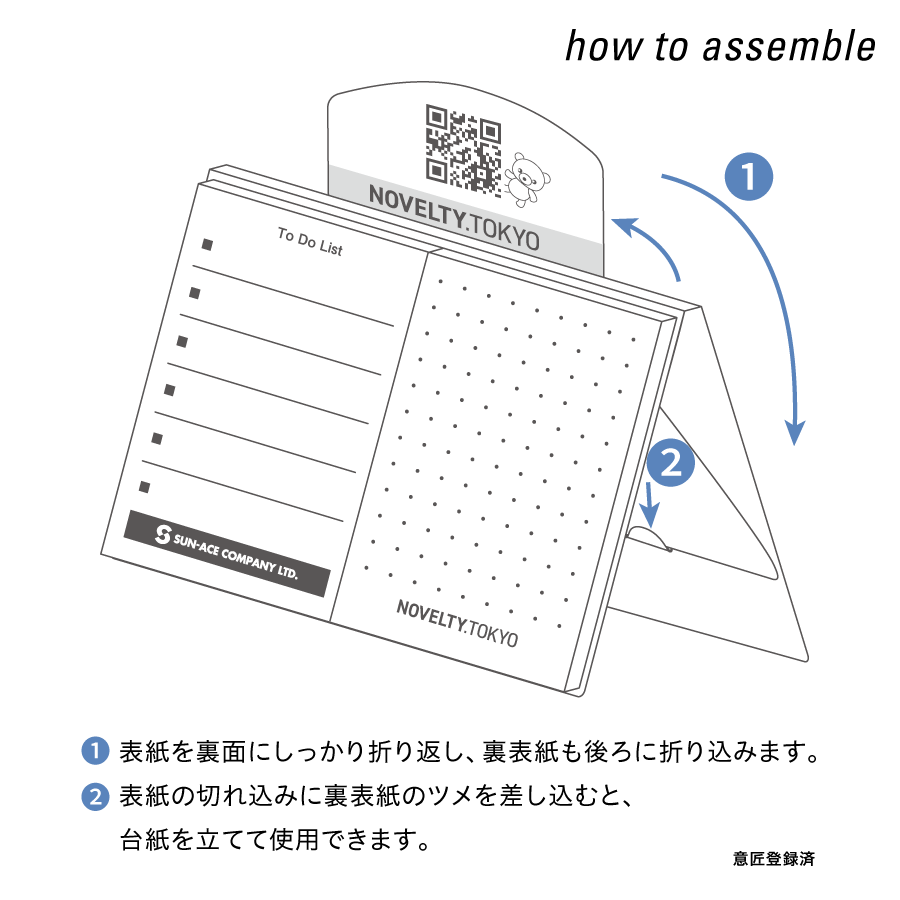 how to assemble

NOVELTY.TOKYO

1

To Do List

2

SUN-ACE COMPANY LTD.

NOVELTY.TOKYO

1 表紙を裏面にしっかり折り返し、裏表紙も後ろに折り込みます。

2 表紙の切れ込みに裏表紙のツメを差し込むと、台紙を立てて使用できます。

意匠登録済